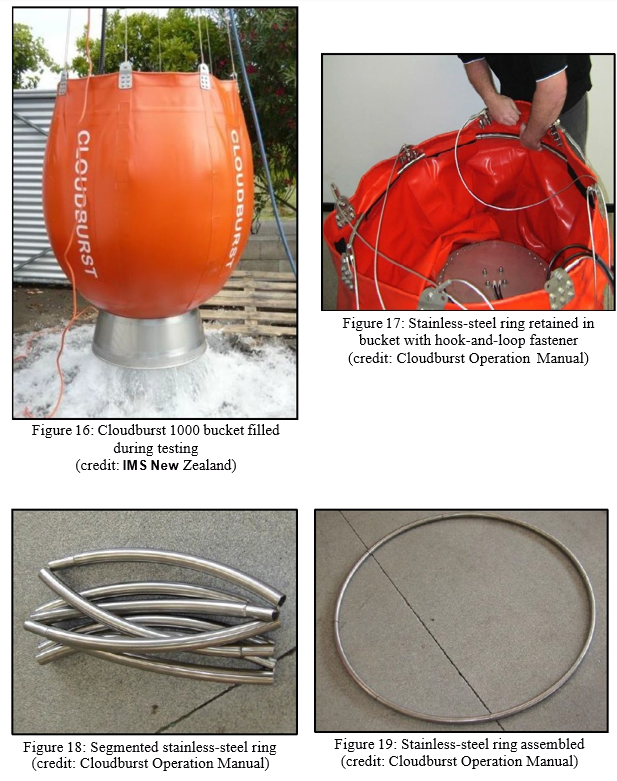 CLOUDBURST

CLOUDBURST

Figure 16: Cloudburst 1000 bucket filled during testing (credit: IMS New Zealand)

Figure 17: Stainless-steel ring retained in bucket with hook-and-loop fastener (credit: Cloudburst Operation Manual)

Figure 18: Segmented stainless-steel ring (credit: Cloudburst Operation Manual)

Figure 19: Stainless-steel ring assembled (credit: Cloudburst Operation Manual)