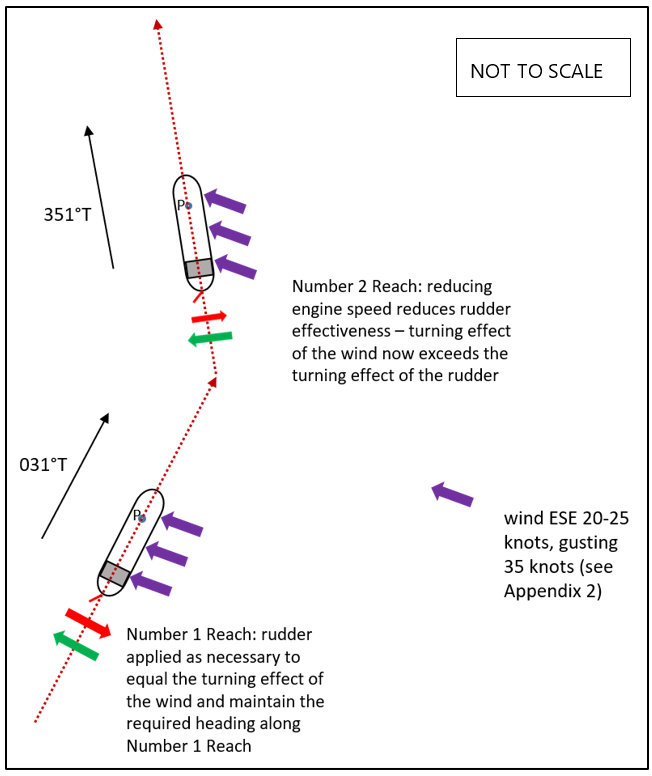 NOT TO SCALE

351°T

P

Number 2 Reach: reducing engine speed reduces rudder effectiveness – turning effect of the wind now exceeds the turning effect of the rudder

031°T

P

wind ESE 20-25 knots, gusting 35 knots (see Appendix 2)

Number 1 Reach: rudder applied as necessary to equal the turning effect of the wind and maintain the required heading along Number 1 Reach