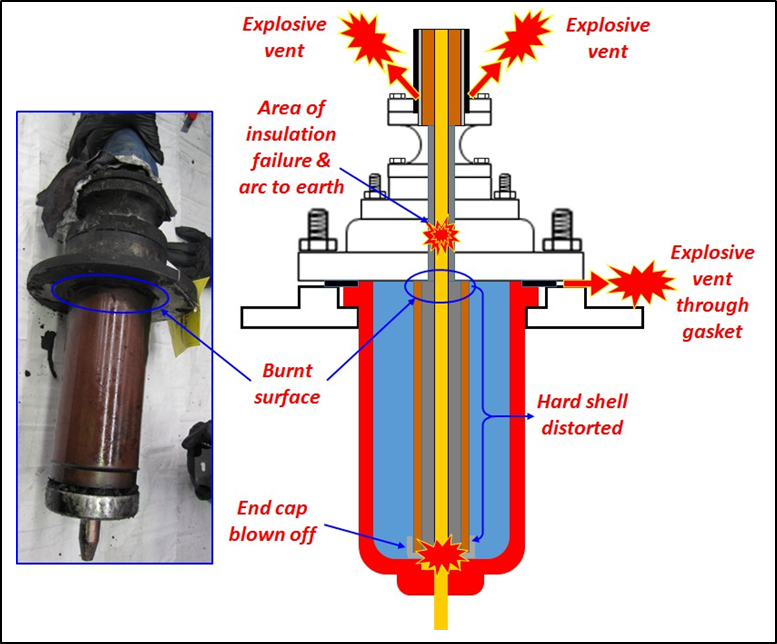 Explosive vent

Explosive vent

Area of insulation failure & arc to earth

Explosive vent through gasket

Burnt surface

Hard shell distorted

End cap blown off