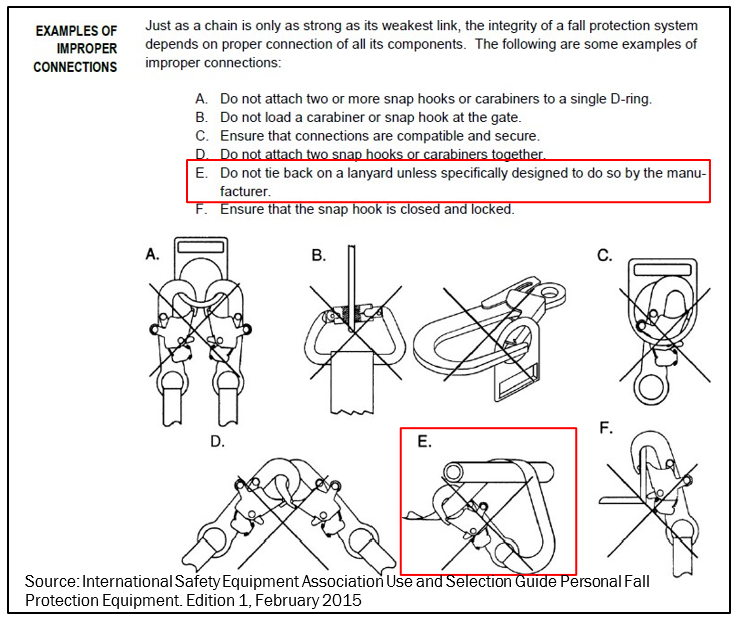 EXAMPLES OF IMPROPER CONNECTIONS

Just as a chain is only as strong as its weakest link, the integrity of a fall protection system depends on proper connection of all its components. The following are some examples of improper connections:

A. Do not attach two or more snap hooks or carabiners to a single D-ring.
B. Do not load a carabiner or snap hook at the gate.
C. Ensure that connections are compatible and secure.
D. Do not attach two snap hooks or carabiners together.
E. Do not tie back on a lanyard unless specifically designed to do so by the manufacturer.
F. Ensure that the snap hook is closed and locked.

A.

B.

C.

D.

E.

F.

Source: International Safety Equipment Association Use and Selection Guide Personal Fall Protection Equipment. Edition 1, February 2015