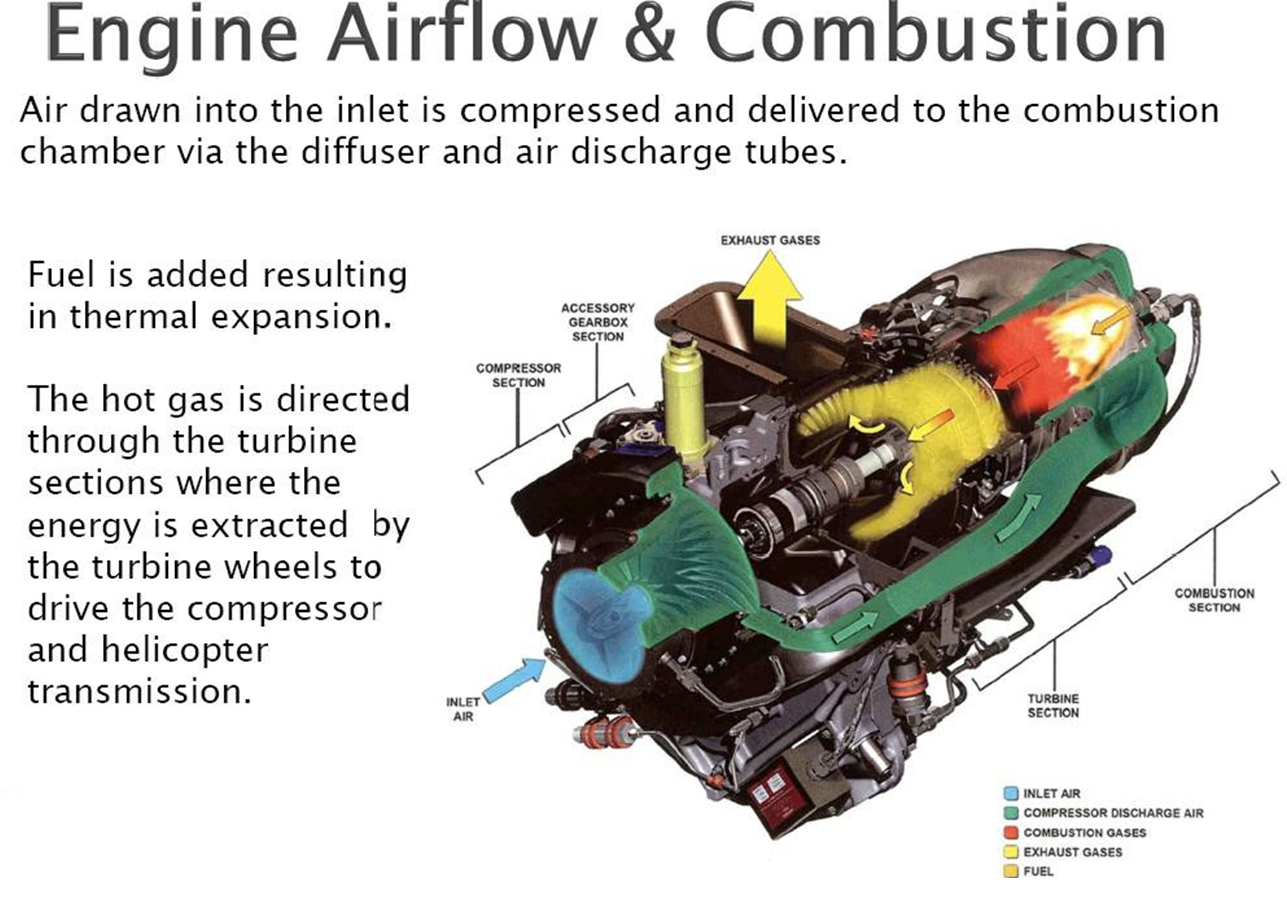 Engine Airflow & Combustion

Air drawn into the inlet is compressed and delivered to the combustion chamber via the diffuser and air discharge tubes.

Fuel is added resulting in thermal expansion.

The hot gas is directed through the turbine sections where the energy is extracted by the turbine wheels to drive the compressor and helicopter transmission.

EXHAUST GASES

ACCESSORY GEARBOX SECTION

COMPRESSOR SECTION

COMBUSTION SECTION

TURBINE SECTION

INLET AIR

INLET AIR
COMPRESSOR DISCHARGE AIR
COMBUSTION GASES
EXHAUST GASES
FUEL