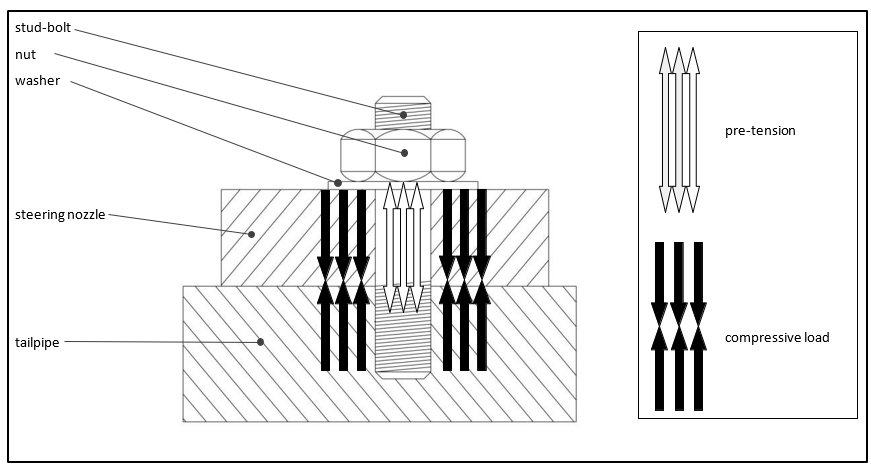 stud-bolt
nut
washer
steering nozzle
tailpipe

pre-tension
compressive load