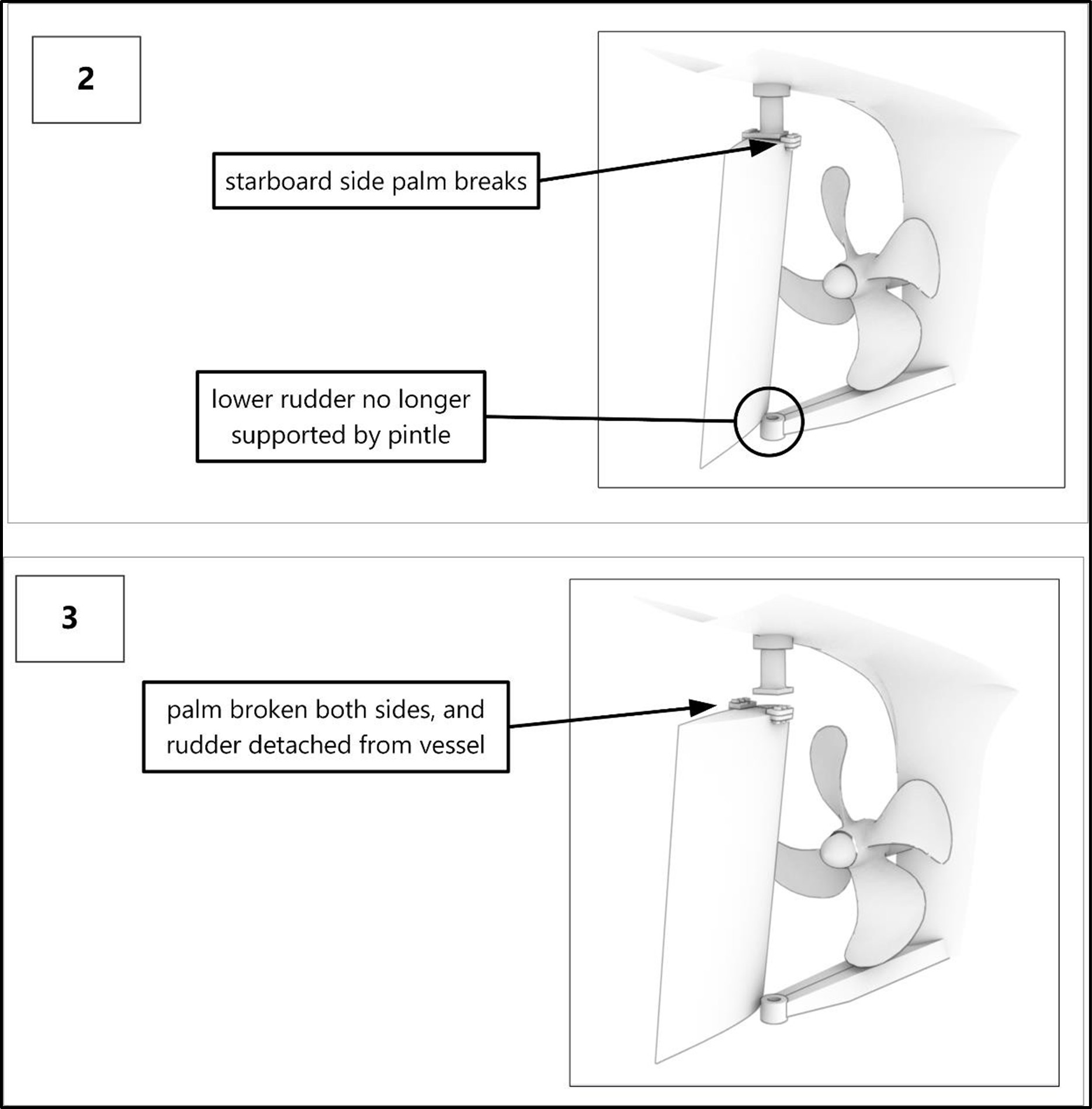 2

starboard side palm breaks

lower rudder no longer supported by pintle

3

palm broken both sides, and rudder detached from vessel