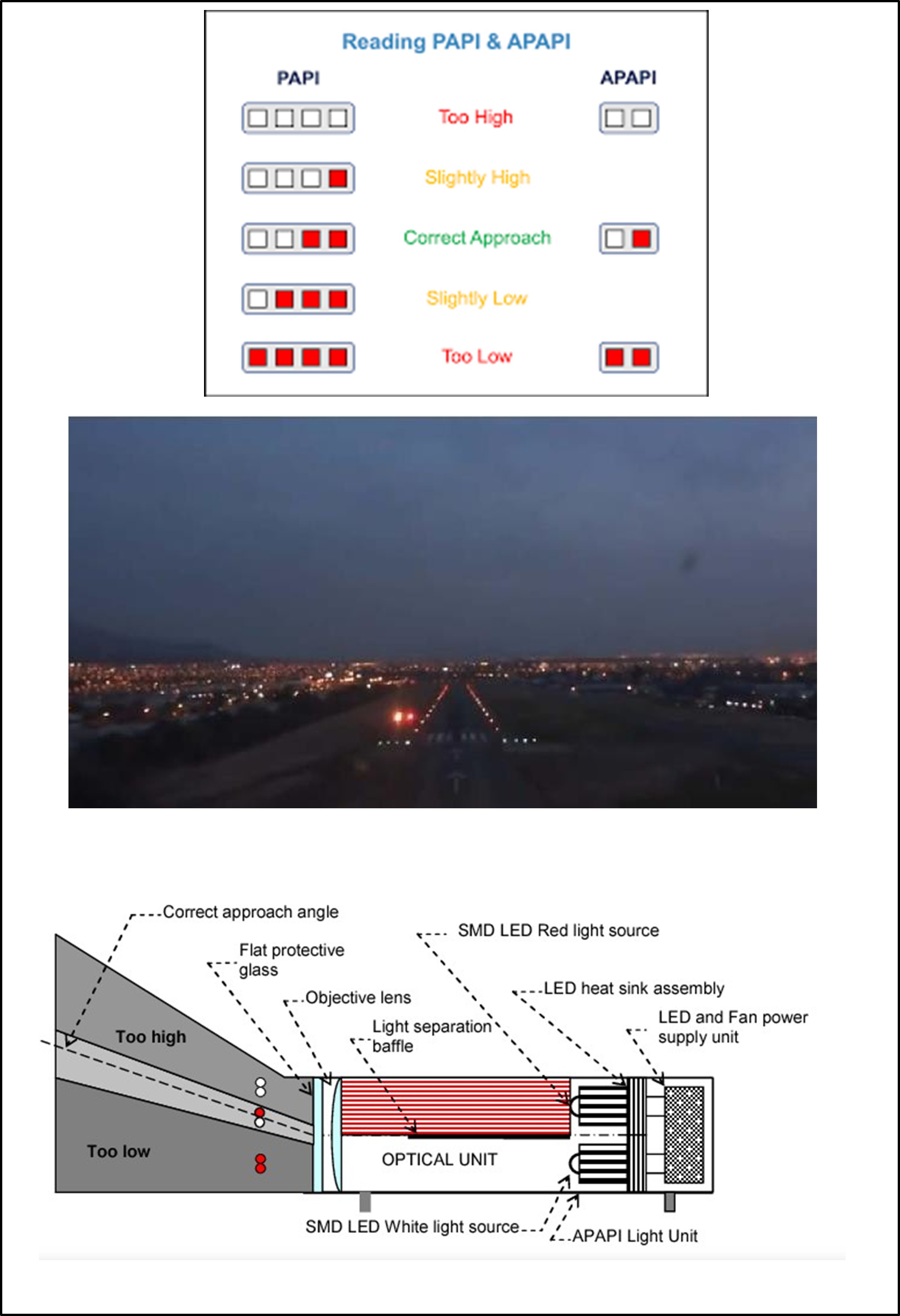 Reading PAPI & APAPI

PAPI

APAPI

Too High

Slightly High

Correct Approach

Slightly Low

Too Low

Correct approach angle

Flat protective glass

Objective lens

Light separation baffle

SMD LED Red light source

LED heat sink assembly

LED and Fan power supply unit

Too high

Too low

OPTICAL UNIT

SMD LED White light source

APAPI Light Unit